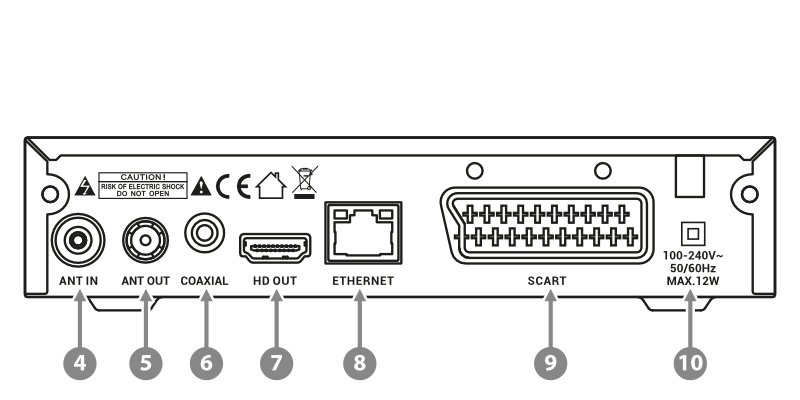 CAUTION!
RISK OF ELECTRIC SHOCK
DO NOT OPEN

CE

ANT IN
ANT OUT
COAXIAL
HD OUT
ETHERNET
SCART
100-240V~
50/60Hz
MAX.12W

4
5
6
7
8
9
10